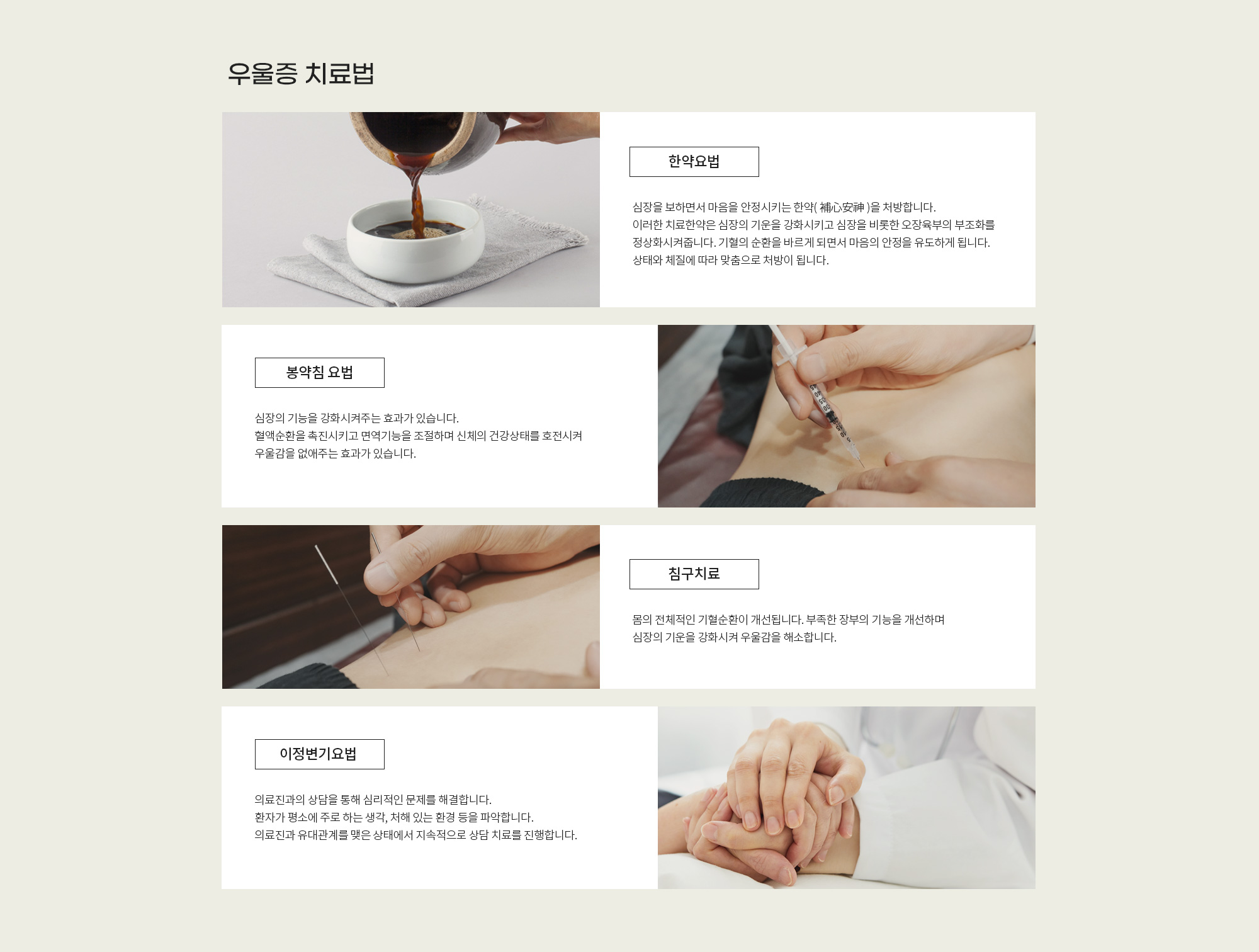 우울증 치료법

한약요법

심장을 보하면서 마음을 안정시키는 한약( 補心安神 )을 처방합니다.
이러한 치료한약은 심장의 기운을 강화시키고 심장을 비롯한 오장육부의 부조화를 정상화시켜줍니다. 기혈의 순환을 바르게 되면서 마음의 안정을 유도하게 됩니다.
상태와 체질에 따라 맞춤으로 처방이 됩니다.

봉약침 요법

심장의 기능을 강화시켜주는 효과가 있습니다.
혈액순환을 촉진시키고 면역기능을 조절하며 신체의 건강상태를 호전시켜 우울감을 없애주는 효과가 있습니다.

침구치료

몸의 전체적인 기혈순환이 개선됩니다. 부족한 장부의 기능을 개선하며 심장의 기운을 강화시켜 우울감을 해소합니다.

이정변기요법

의료진과의 상담을 통해 심리적인 문제를 해결합니다.
환자가 평소에 주로 하는 생각, 처해 있는 환경 등을 파악합니다.
의료진과 유대관계를 맺은 상태에서 지속적으로 상담 치료를 진행합니다.