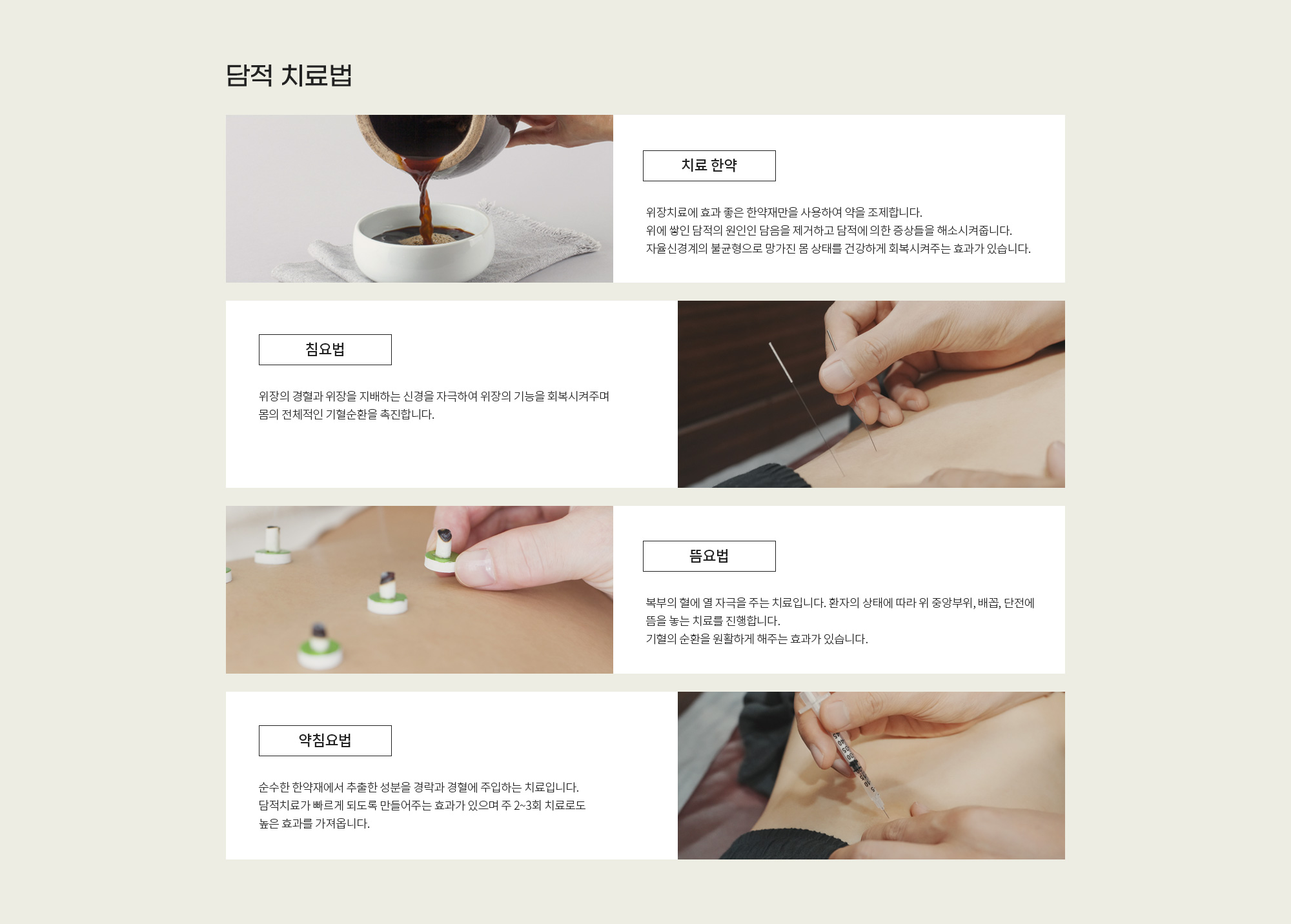 담적 치료법

치료 한약

위장치료에 효과 좋은 한약재만을 사용하여 약을 조제합니다.
위에 쌓인 담적의 원인인 담음을 제거하고 담적에 의한 증상들을 해소시켜줍니다.
자율신경계의 불균형으로 망가진 몸 상태를 건강하게 회복시켜주는 효과가 있습니다.

침요법

위장의 경혈과 위장을 지배하는 신경을 자극하여 위장의 기능을 회복시켜주며
몸의 전체적인 기혈순환을 촉진합니다.

뜸요법

복부의 혈에 열 자극을 주는 치료입니다. 환자의 상태에 따라 위 중앙부위, 배꼽, 단전에
뜸을 놓는 치료를 진행합니다.
기혈의 순환을 원활하게 해주는 효과가 있습니다.

약침요법

순수한 한약재에서 추출한 성분을 경락과 경혈에 주입하는 치료입니다.
담적치료가 빠르게 되도록 만들어주는 효과가 있으며 주 2~3회 치료로도
높은 효과를 가져옵니다.