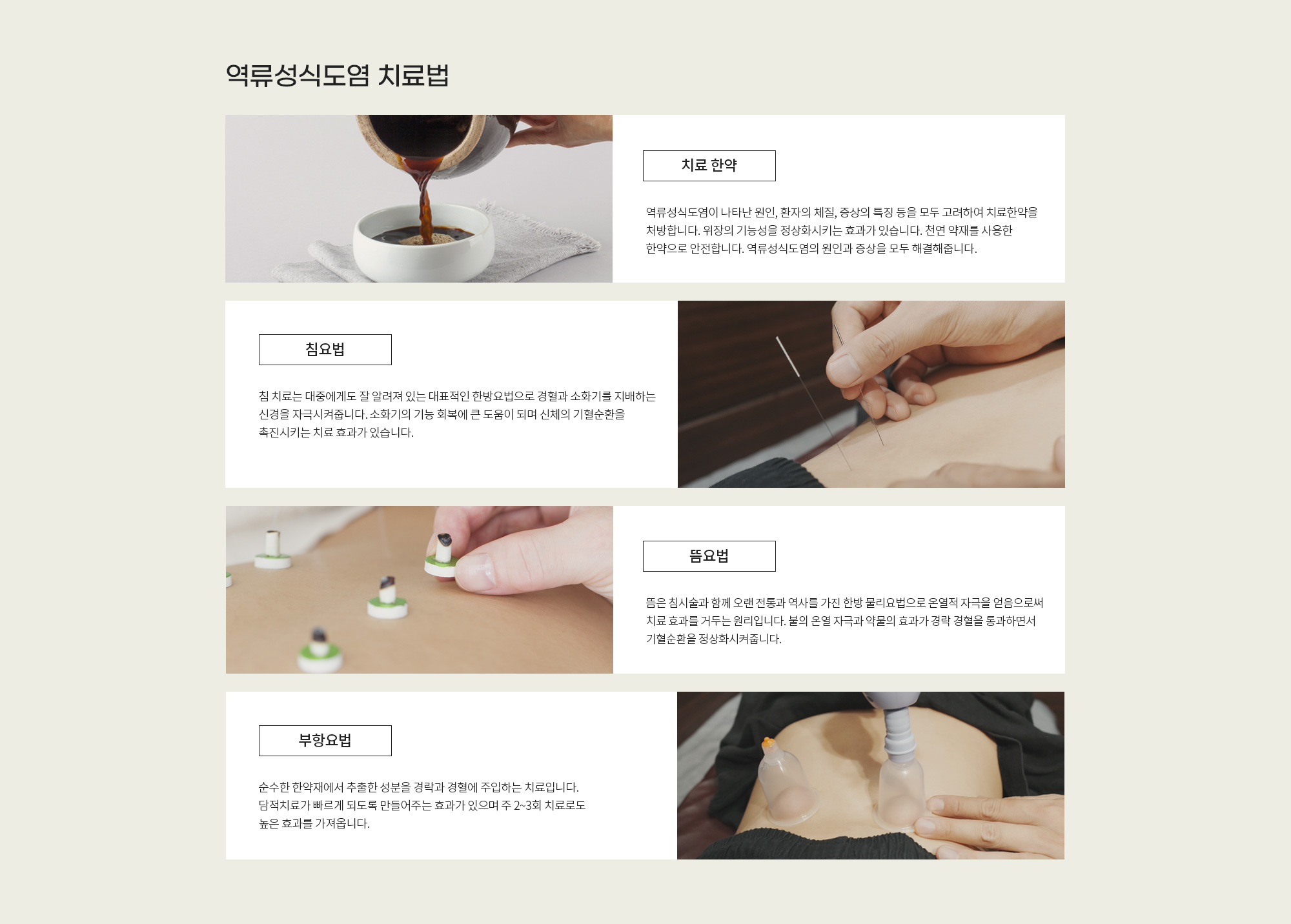 역류성식도염 치료법

치료 한약

역류성식도염이 나타난 원인, 환자의 체질, 증상의 특징 등을 모두 고려하여 치료한약을 처방합니다. 위장의 기능성을 정상화시키는 효과가 있습니다. 천연 약재를 사용한 한약으로 안전합니다. 역류성식도염의 원인과 증상을 모두 해결해줍니다.

침요법

침 치료는 대중에게도 잘 알려져 있는 대표적인 한방요법으로 경혈과 소화기를 지배하는 신경을 자극시켜줍니다. 소화기의 기능 회복에 큰 도움이 되며 신체의 기혈순환을 촉진시키는 치료 효과가 있습니다.

뜸요법

뜸은 침시술과 함께 오랜 전통과 역사를 가진 한방 물리요법으로 온열적 자극을 얻음으로써 치료 효과를 거두는 원리입니다. 불의 온열 자극과 약물의 효과가 경락 경혈을 통과하면서 기혈순환을 정상화시켜줍니다.

부항요법

순수한 한약재에서 추출한 성분을 경락과 경혈에 주입하는 치료입니다. 담적치료가 빠르게 되도록 만들어주는 효과가 있으며 주 2~3회 치료로도 높은 효과를 가져옵니다.