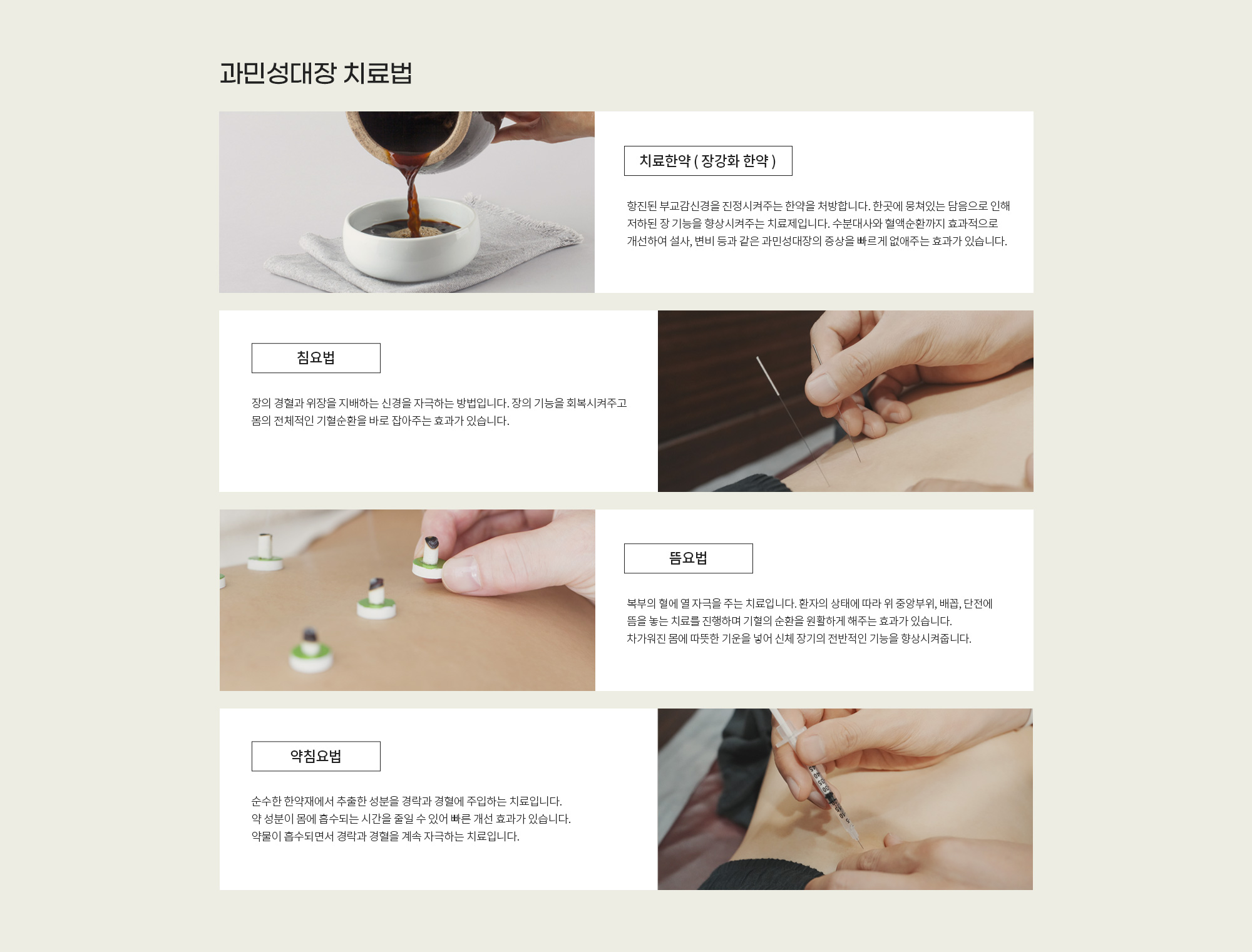 과민성대장 치료법

치료한약 ( 장강화 한약 )

항진된 부교감신경을 진정시켜주는 한약을 처방합니다. 한곳에 뭉쳐있는 담음으로 인해 저하된 장 기능을 향상시켜주는 치료제입니다. 수분대사와 혈액순환까지 효과적으로 개선하여 설사, 변비 등과 같은 과민성대장의 증상을 빠르게 없애주는 효과가 있습니다.

침요법

장의 경혈과 위장을 지배하는 신경을 자극하는 방법입니다. 장의 기능을 회복시켜주고 몸의 전체적인 기혈순환을 바로 잡아주는 효과가 있습니다.

뜸요법

복부의 혈에 열 자극을 주는 치료입니다. 환자의 상태에 따라 위 중앙부위, 배꼽, 단전에 뜸을 놓는 치료를 진행하며 기혈의 순환을 원활하게 해주는 효과가 있습니다.
차가워진 몸에 따뜻한 기운을 넣어 신체 장기의 전반적인 기능을 향상시켜줍니다.

약침요법

순수한 한약재에서 추출한 성분을 경락과 경혈에 주입하는 치료입니다.
약 성분이 몸에 흡수되는 시간을 줄일 수 있어 빠른 개선 효과가 있습니다.
약물이 흡수되면서 경락과 경혈을 계속 자극하는 치료입니다.