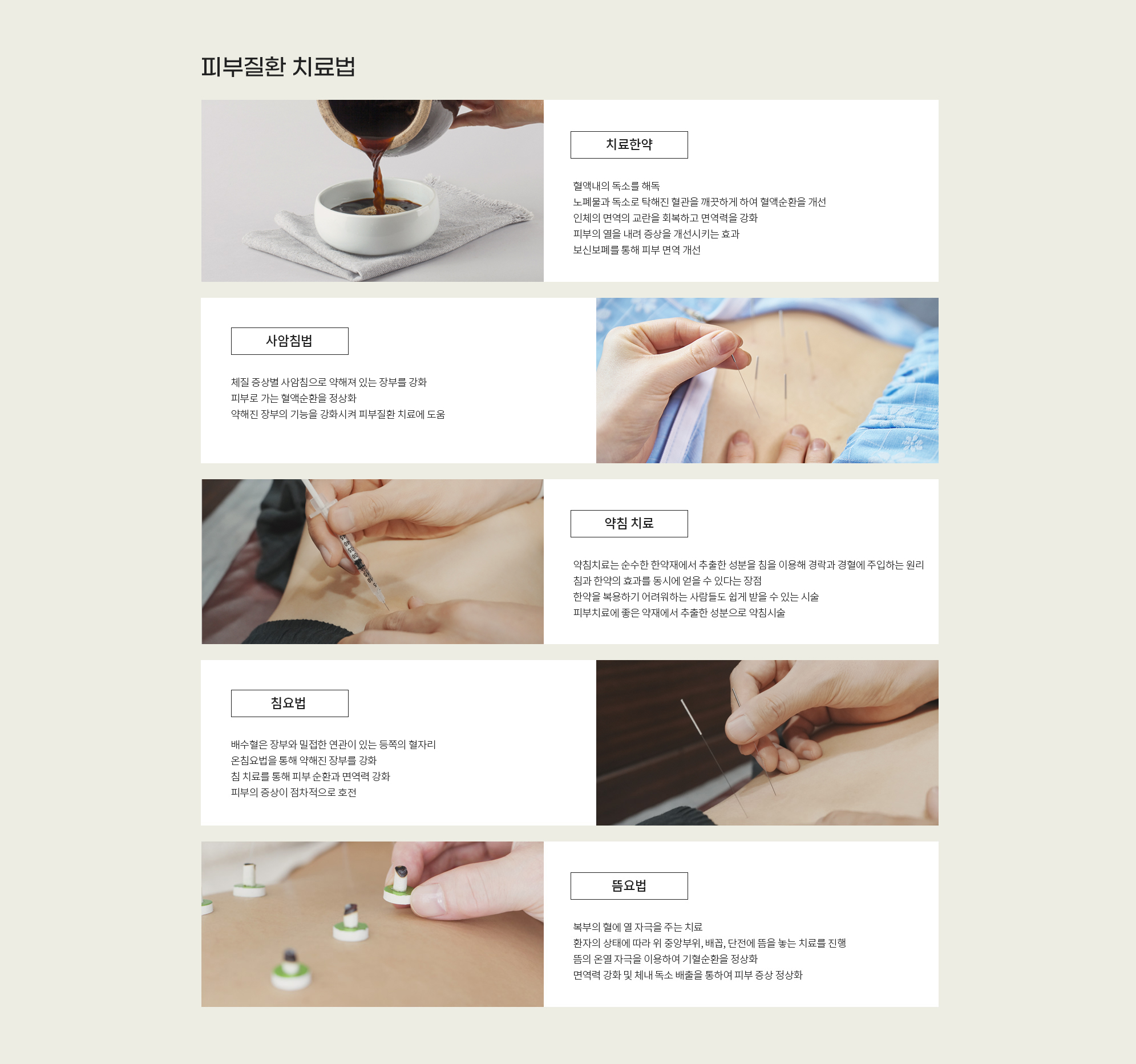 피부질환 치료법

치료한약

혈액내의 독소를 해독
노폐물과 독소로 탁해진 혈관을 깨끗하게 하여 혈액순환을 개선
인체의 면역의 교란을 회복하고 면역력을 강화
피부의 열을 내려 증상을 개선시키는 효과
보신보폐를 통해 피부 면역 개선

사암침법

체질 증상별 사암침으로 약해져 있는 장부를 강화
피부로 가는 혈액순환을 정상화
약해진 장부의 기능을 강화시켜 피부질환 치료에 도움

약침 치료

약침치료는 순수한 한약재에서 추출한 성분을 침을 이용해 경락과 경혈에 주입하는 원리
침과 한약의 효과를 동시에 얻을 수 있다는 장점
한약을 복용하기 어려워하는 사람들도 쉽게 받을 수 있는 시술
피부치료에 좋은 약재에서 추출한 성분으로 약침시술

침요법

배수혈은 장부와 밀접한 연관이 있는 등쪽의 혈자리
온침요법을 통해 약해진 장부를 강화
침 치료를 통해 피부 순환과 면역력 강화
피부의 증상이 점차적으로 호전

뜸요법

복부의 혈에 열 자극을 주는 치료
환자의 상태에 따라 위 중앙부위, 배꼽, 단전에 뜸을 놓는 치료를 진행
뜸의 온열 자극을 이용하여 기혈순환을 정상화
면역력 강화 및 체내 독소 배출을 통하여 피부 증상 정상화